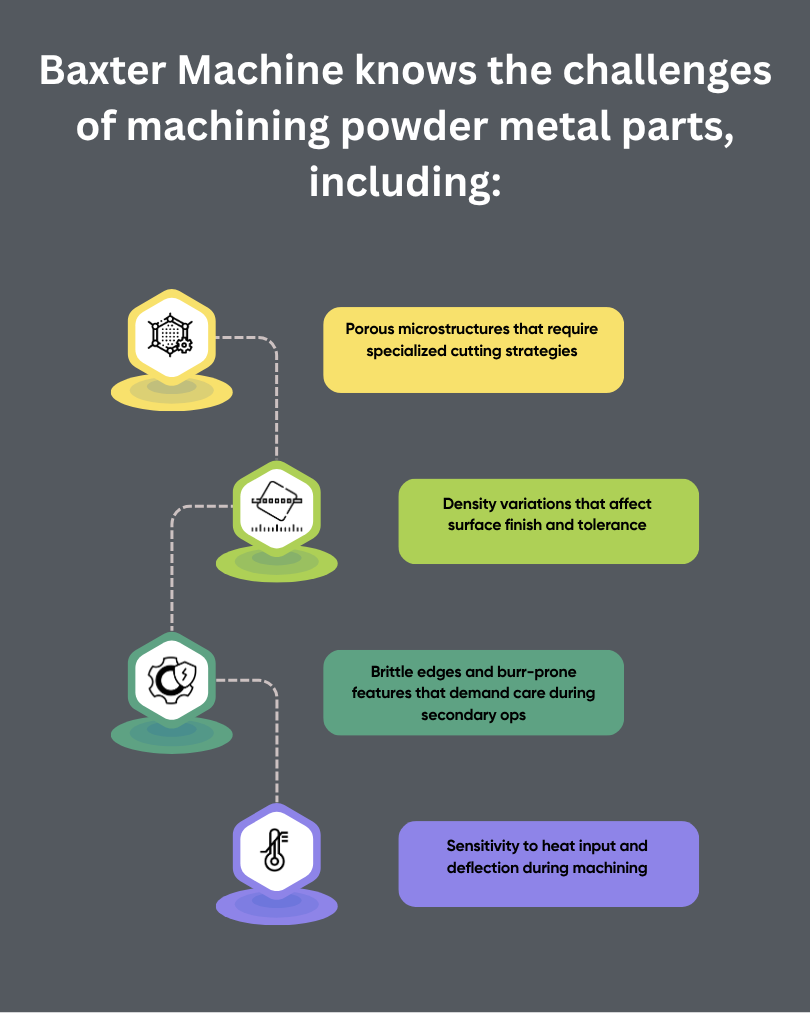 Baxter Machine knows the challenges of machining powder metal parts, including:

Porous microstructures that require specialized cutting strategies

Density variations that affect surface finish and tolerance

Brittle edges and burr-prone features that demand care during secondary ops

Sensitivity to heat input and deflection during machining